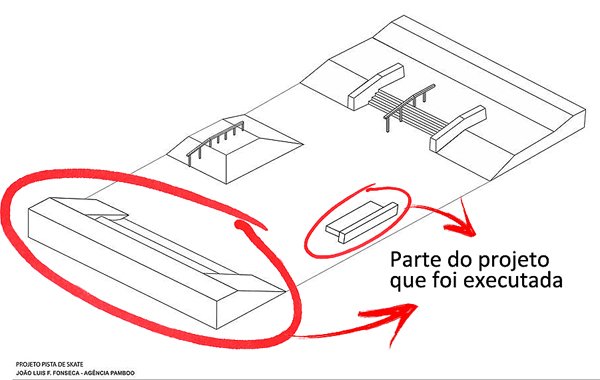 Parte do projeto que foi executada

PROJETO PISTA DE SKATE
JOÃO LUIS F. FONSECA - AGÊNCIA PAMBOO